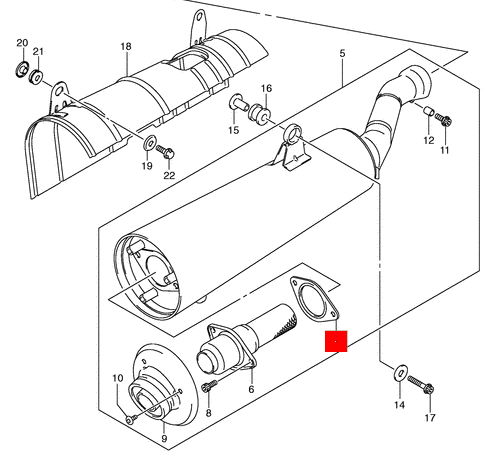 20
21
18
5
16
15
12
11
19
22
10
6
8
9
14
17