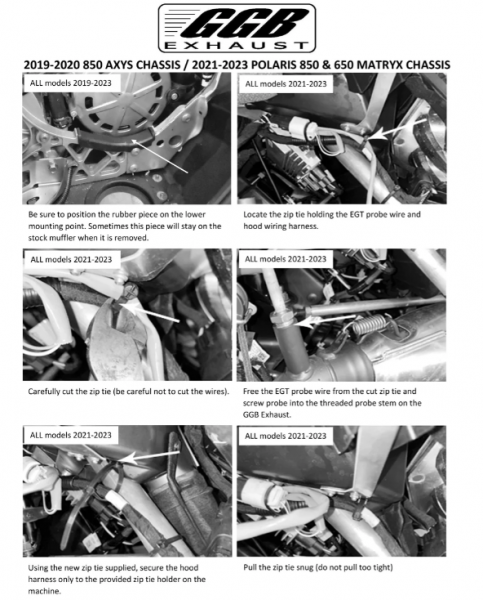 GGB
EXHAUST

2019-2020 850 AXYS CHASSIS / 2021-2023 POLARIS 850 & 650 MATRYX CHASSIS

ALL models 2019-2023

Be sure to position the rubber piece on the lower mounting point. Sometimes this piece will stay on the stock muffler when it is removed.

ALL models 2021-2023

Locate the zip tie holding the EGT probe wire and hood wiring harness.

ALL models 2021-2023

Carefully cut the zip tie (be careful not to cut the wires).

ALL models 2021-2023

Free the EGT probe wire from the cut zip tie and screw probe into the threaded probe stem on the GGB Exhaust.

ALL models 2021-2023

Using the new zip tie supplied, secure the hood harness only to the provided zip tie holder on the machine.

ALL models 2021-2023

Pull the zip tie snug (do not pull too tight)